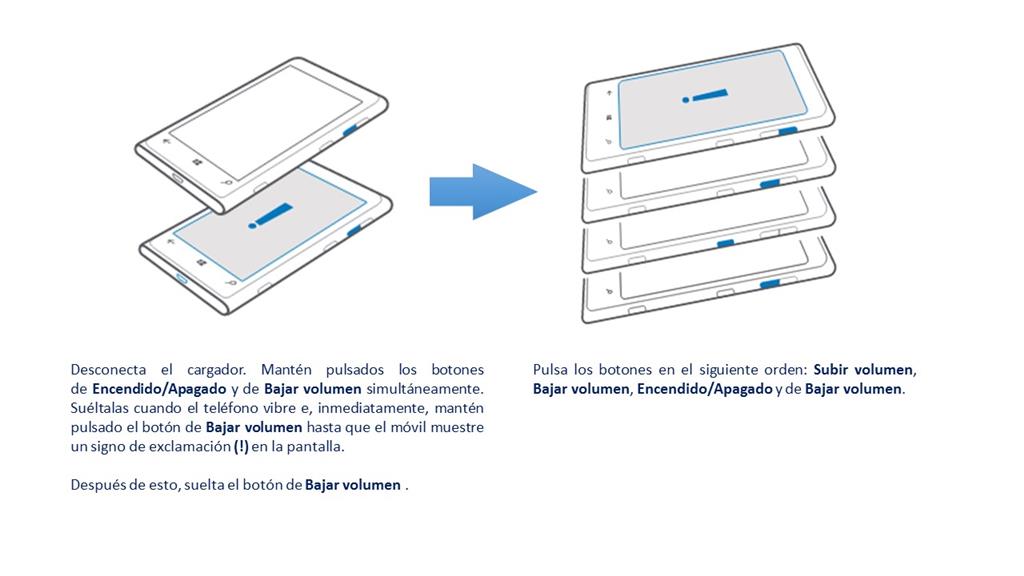 Desconecta el cargador. Mantén pulsados los botones de Encendido/Apagado y de Bajar volumen simultáneamente. Suéltalas cuando el teléfono vibre e, inmediatamente, mantén pulsado el botón de Bajar volumen hasta que el móvil muestre un signo de exclamación (!) en la pantalla.

Después de esto, suelta el botón de Bajar volumen .

Pulsa los botones en el siguiente orden: Subir volumen, Bajar volumen, Encendido/Apagado y de Bajar volumen.